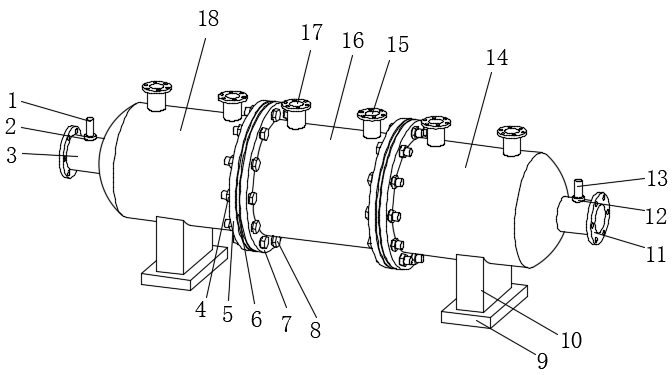 18
17
16
15
14
1
2
3
13
12
11
4
5
6
7
8
10
9