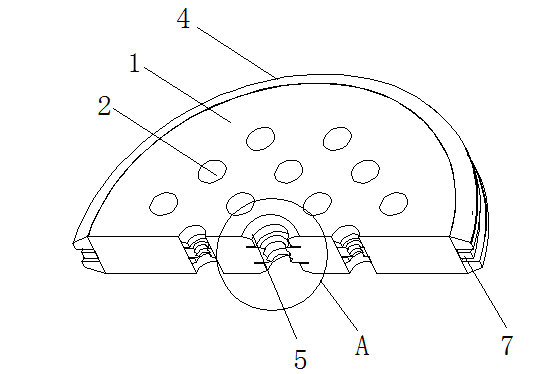 4
1
2
5
A
7