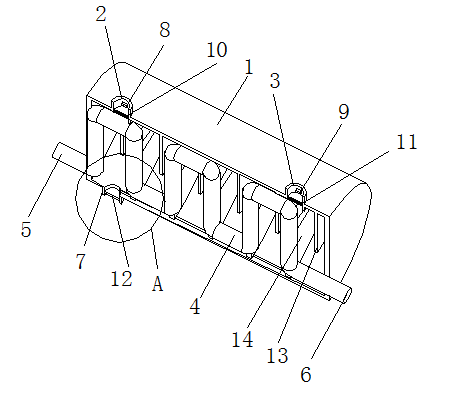 2
8
10
1
3
9
11
5
7
12
A
4
14
13
6